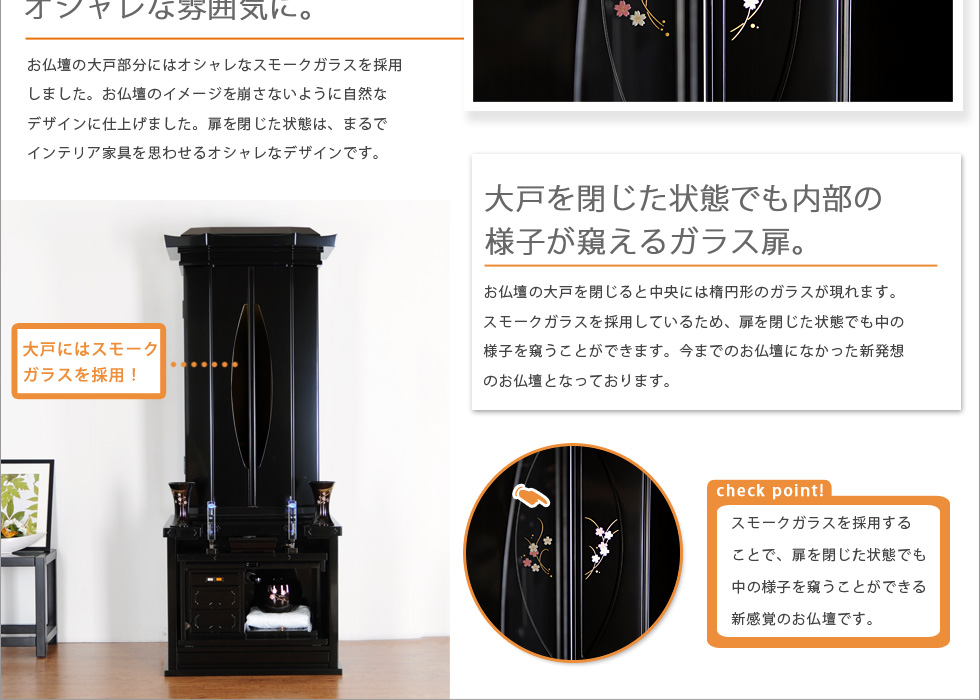 オシャレな雰囲気に。

お仏壇の大戸部分にはオシャレなスモークガラスを採用しました。お仏壇のイメージを崩さないように自然なデザインに仕上げました。扉を閉じた状態は、まるでインテリア家具を思わせるオシャレなデザインです。

大戸にはスモークガラスを採用！

大戸を閉じた状態でも内部の様子が窺えるガラス扉。

お仏壇の大戸を閉じると中央には楕円形のガラスが現れます。スモークガラスを採用しているため、扉を閉じた状態でも中の様子を窺うことができます。今までのお仏壇になかった新発想のお仏壇となっております。

check point!

スモークガラスを採用することで、扉を閉じた状態でも中の様子を窺うことができる新感覚のお仏壇です。