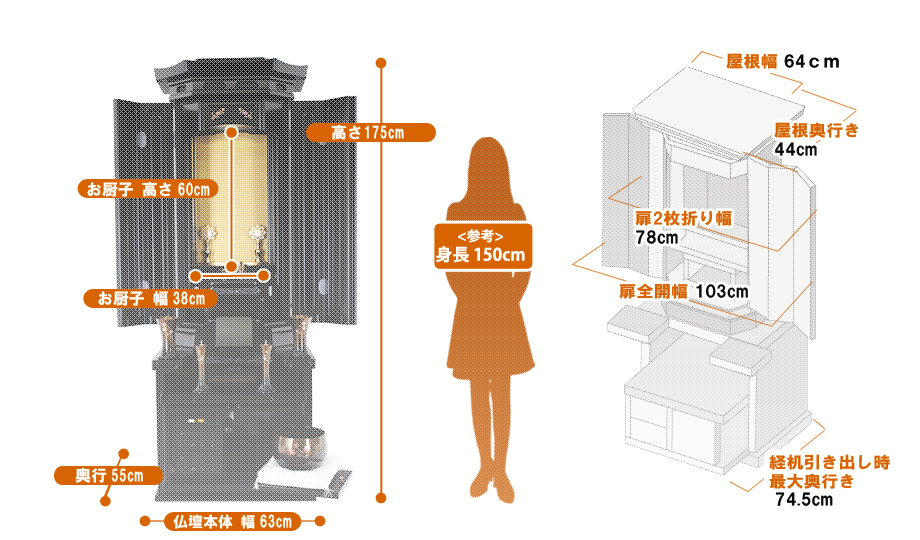 高さ175cm

お厨子 高さ 60cm

お厨子 幅 38cm

奥行 55cm

仏壇本体 幅 63cm

<参考>
身長 150cm

屋根幅 64ｃｍ

屋根奥行き
44cm

扉2枚折り幅
78cm

扉全開幅 103cm

経机引き出し時
最大奥行き
74.5cm